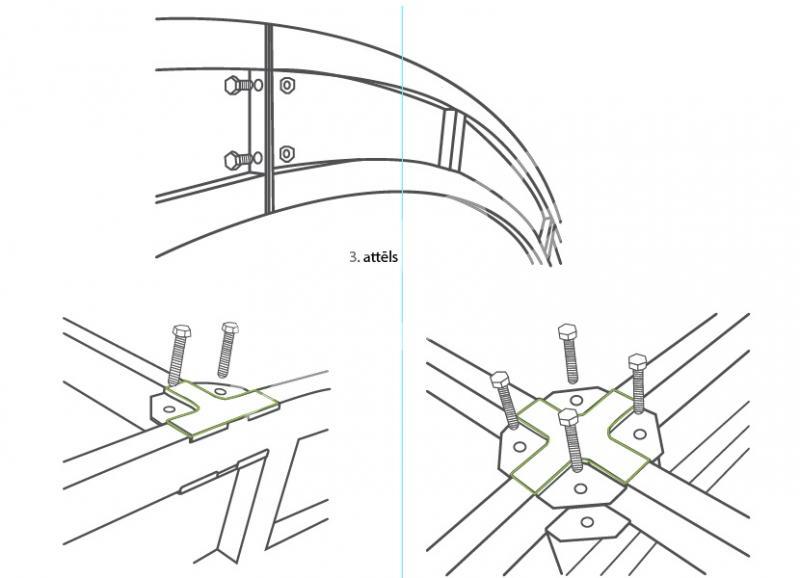 3. attēls