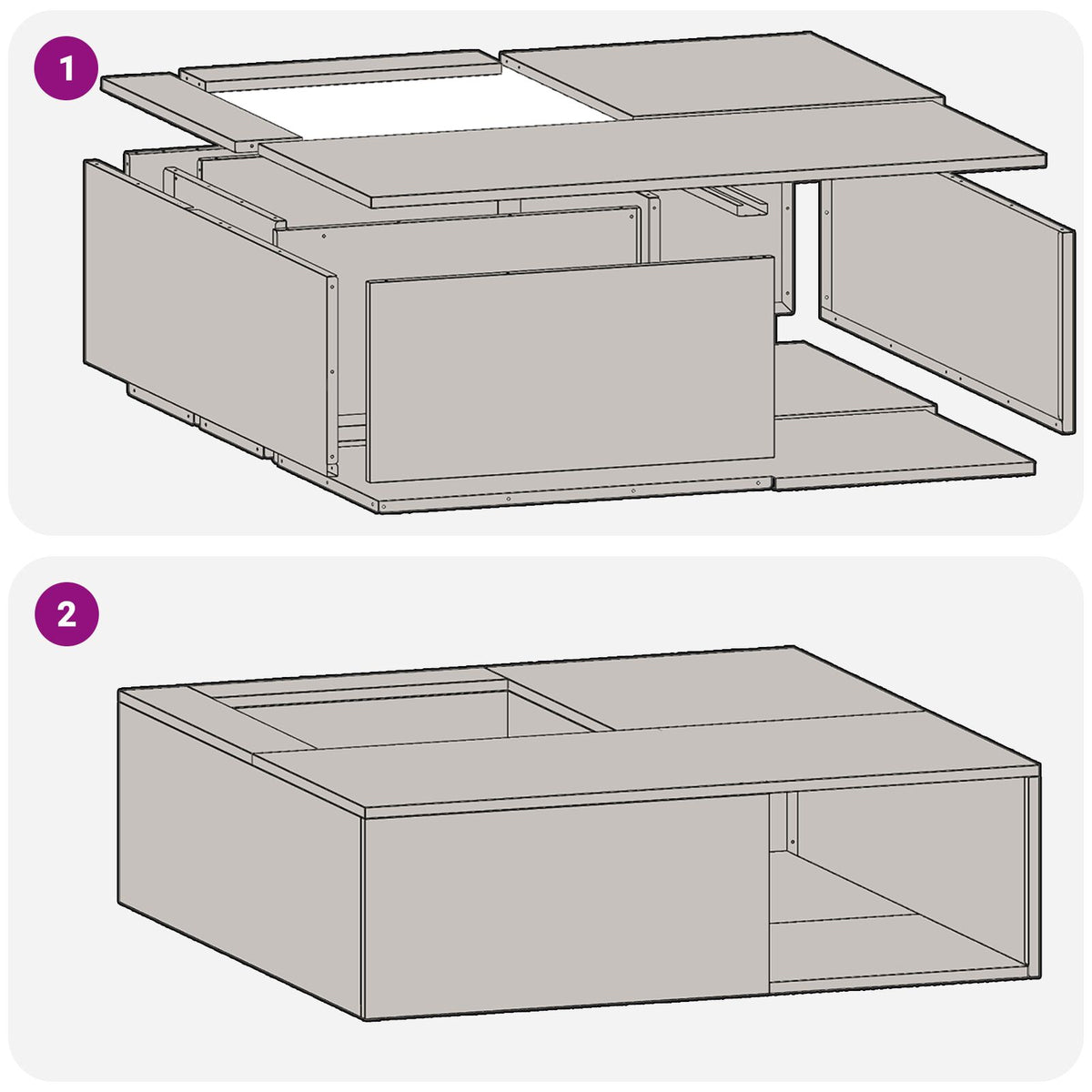 1

2